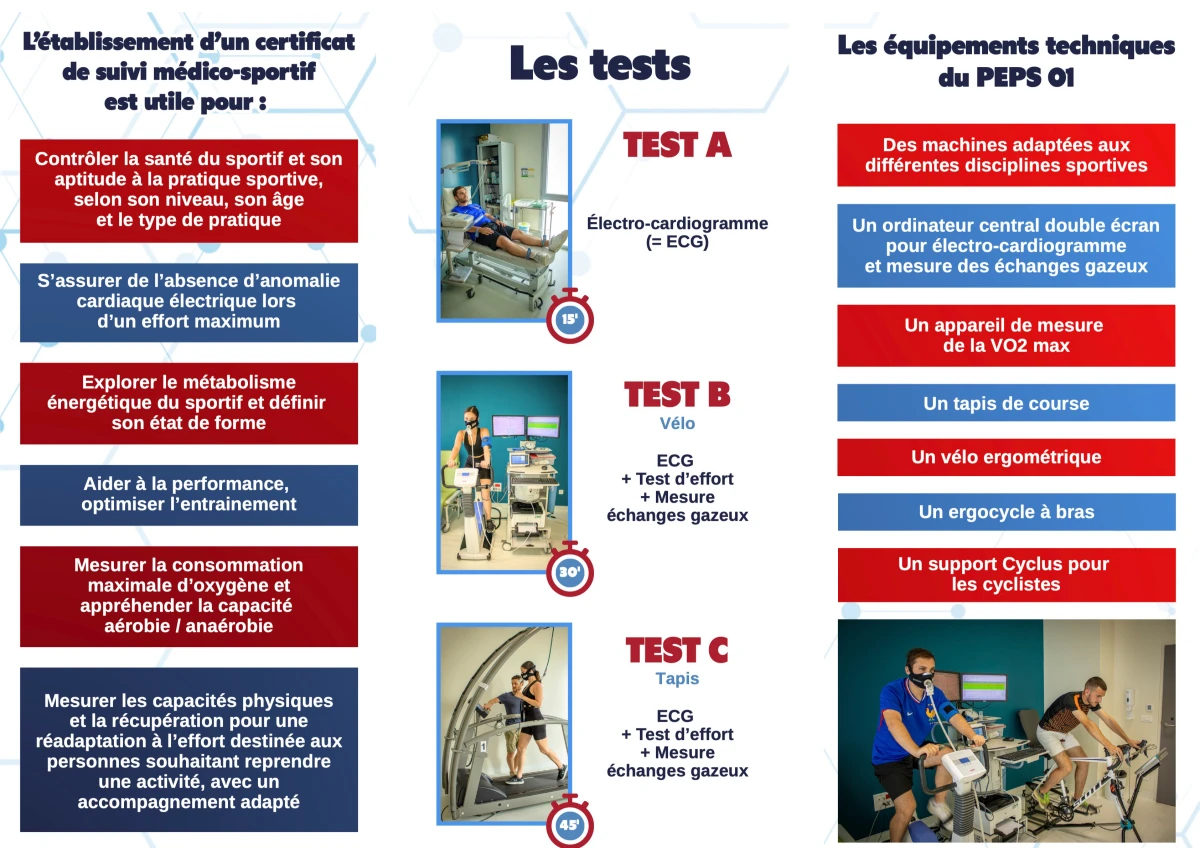 L'établissement d'un certificat de suivi médico-sportif est utile pour :

Contrôler la santé du sportif et son aptitude à la pratique sportive, selon son niveau, son âge et le type de pratique

S'assurer de l'absence d'anomalie cardiaque électrique lors d'un effort maximum

Explorer le métabolisme énergétique du sportif et définir son état de forme

Aider à la performance, optimiser l'entrainement

Mesurer la consommation maximale d'oxygène et appréhender la capacité aérobie / anaérobie

Mesurer les capacités physiques et la récupération pour une réadaptation à l'effort destinée aux personnes souhaitant reprendre une activité, avec un accompagnement adapté

Les tests

TEST A

Électro-cardiogramme (= ECG)

15'

TEST B
Vélo

ECG
+ Test d'effort
+ Mesure échanges gazeux

30'

TEST C
Tapis

ECG
+ Test d'effort
+ Mesure échanges gazeux

45'

Les équipements techniques du PEPS 01

Des machines adaptées aux différentes disciplines sportives

Un ordinateur central double écran pour électro-cardiogramme et mesure des échanges gazeux

Un appareil de mesure de la VO2 max

Un tapis de course

Un vélo ergométrique

Un ergocycle à bras

Un support Cyclus pour les cyclistes